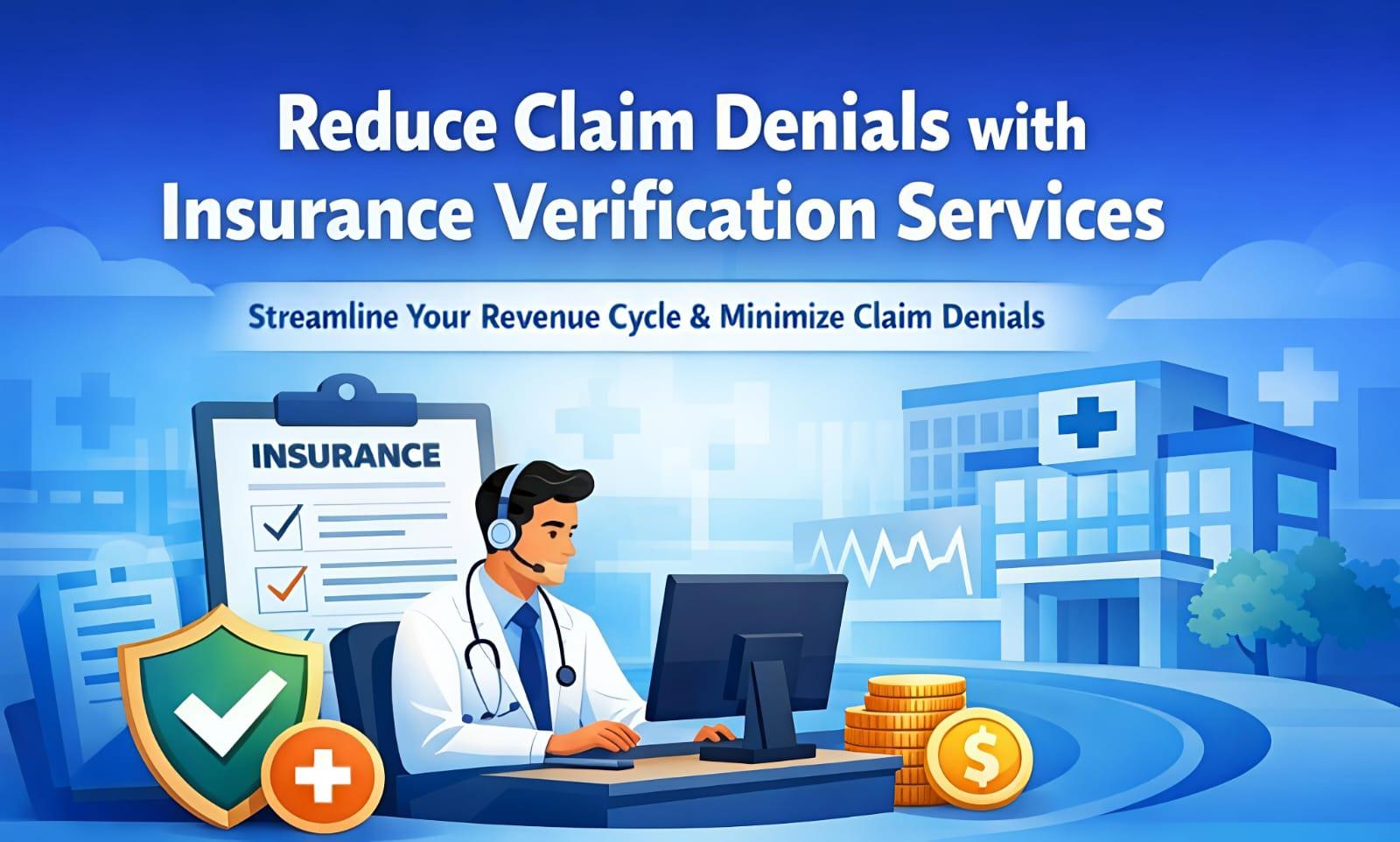 Reduce Claim Denials with Insurance Verification Services

Streamline Your Revenue Cycle & Minimize Claim Denials

INSURANCE

$